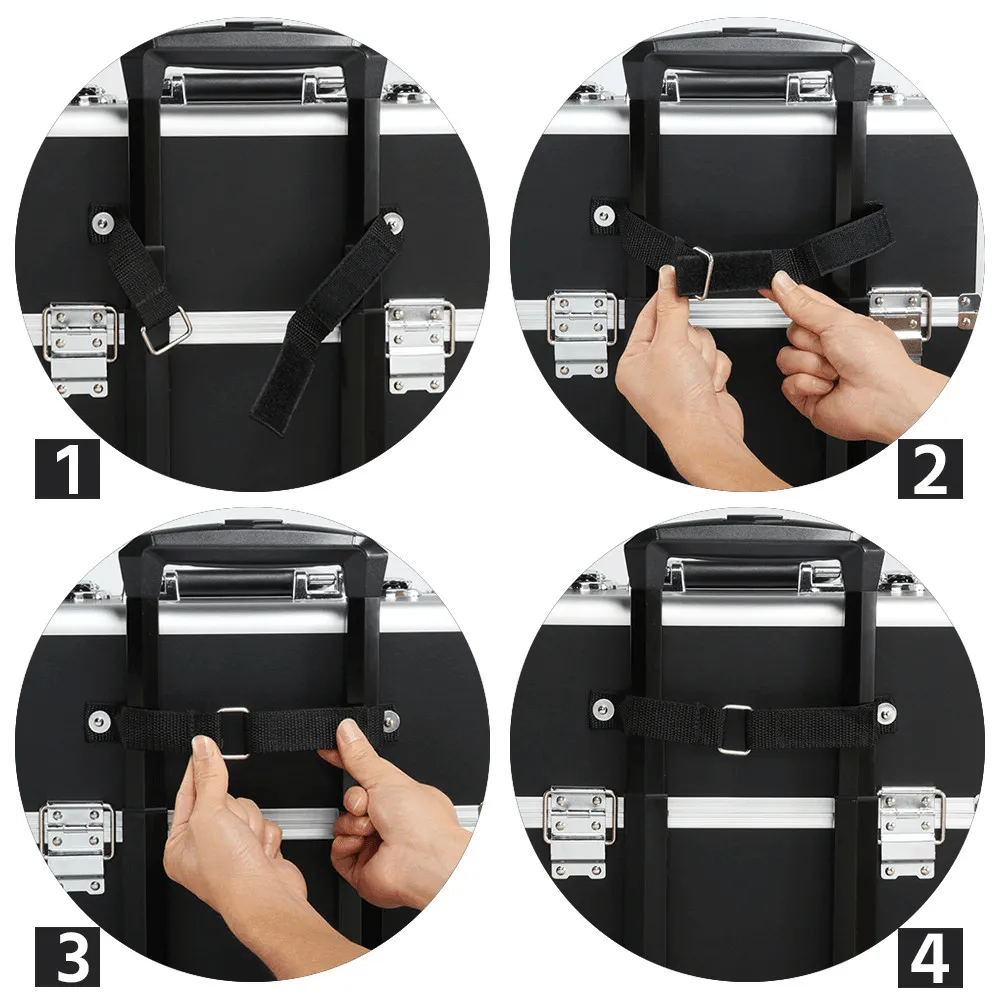 1

2

3

4